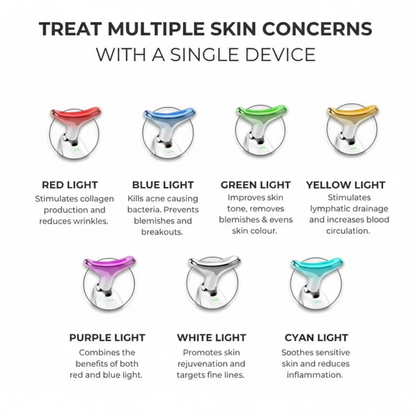 TREAT MULTIPLE SKIN CONCERNS
WITH A SINGLE DEVICE

RED LIGHT
Stimulates collagen production and reduces wrinkles.

BLUE LIGHT
Kills acne causing bacteria. Prevents blemishes and breakouts.

GREEN LIGHT
Improves skin tone, removes blemishes & evens skin colour.

YELLOW LIGHT
Stimulates lymphatic drainage and increases blood circulation.

PURPLE LIGHT
Combines the benefits of both red and blue light.

WHITE LIGHT
Promotes skin rejuvenation and targets fine lines.

CYAN LIGHT
Soothes sensitive skin and reduces inflammation.