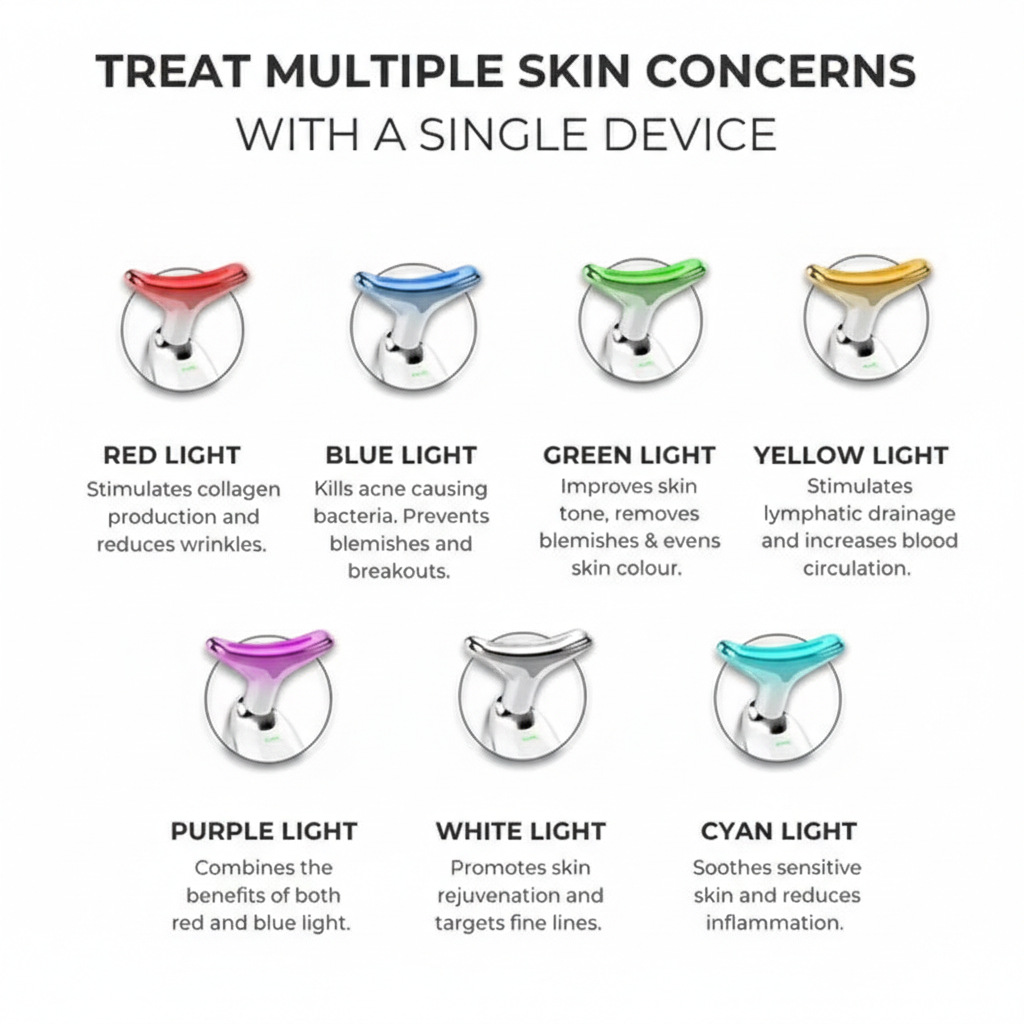 TREAT MULTIPLE SKIN CONCERNS
WITH A SINGLE DEVICE

RED LIGHT
Stimulates collagen production and reduces wrinkles.

BLUE LIGHT
Kills acne causing bacteria. Prevents blemishes and breakouts.

GREEN LIGHT
Improves skin tone, removes blemishes & evens skin colour.

YELLOW LIGHT
Stimulates lymphatic drainage and increases blood circulation.

PURPLE LIGHT
Combines the benefits of both red and blue light.

WHITE LIGHT
Promotes skin rejuvenation and targets fine lines.

CYAN LIGHT
Soothes sensitive skin and reduces inflammation.